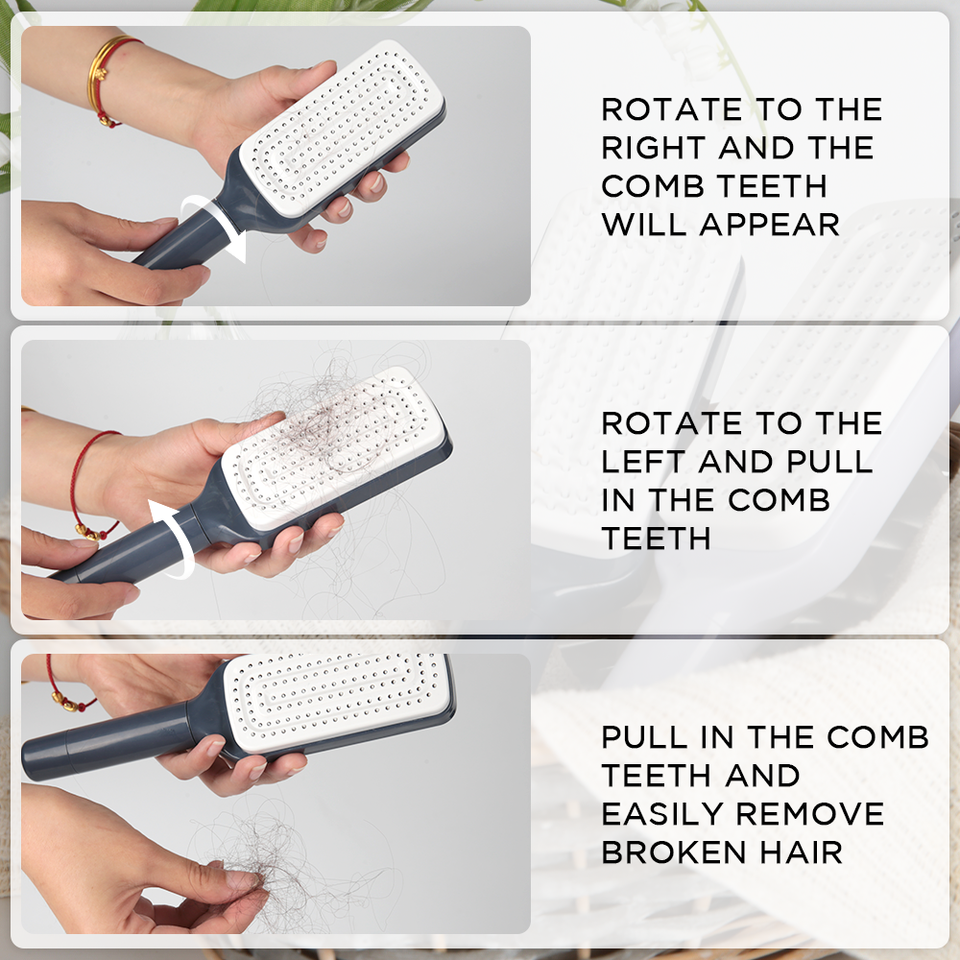 ROTATE TO THE RIGHT AND THE COMB TEETH WILL APPEAR

ROTATE TO THE LEFT AND PULL IN THE COMB TEETH

PULL IN THE COMB TEETH AND EASILY REMOVE BROKEN HAIR